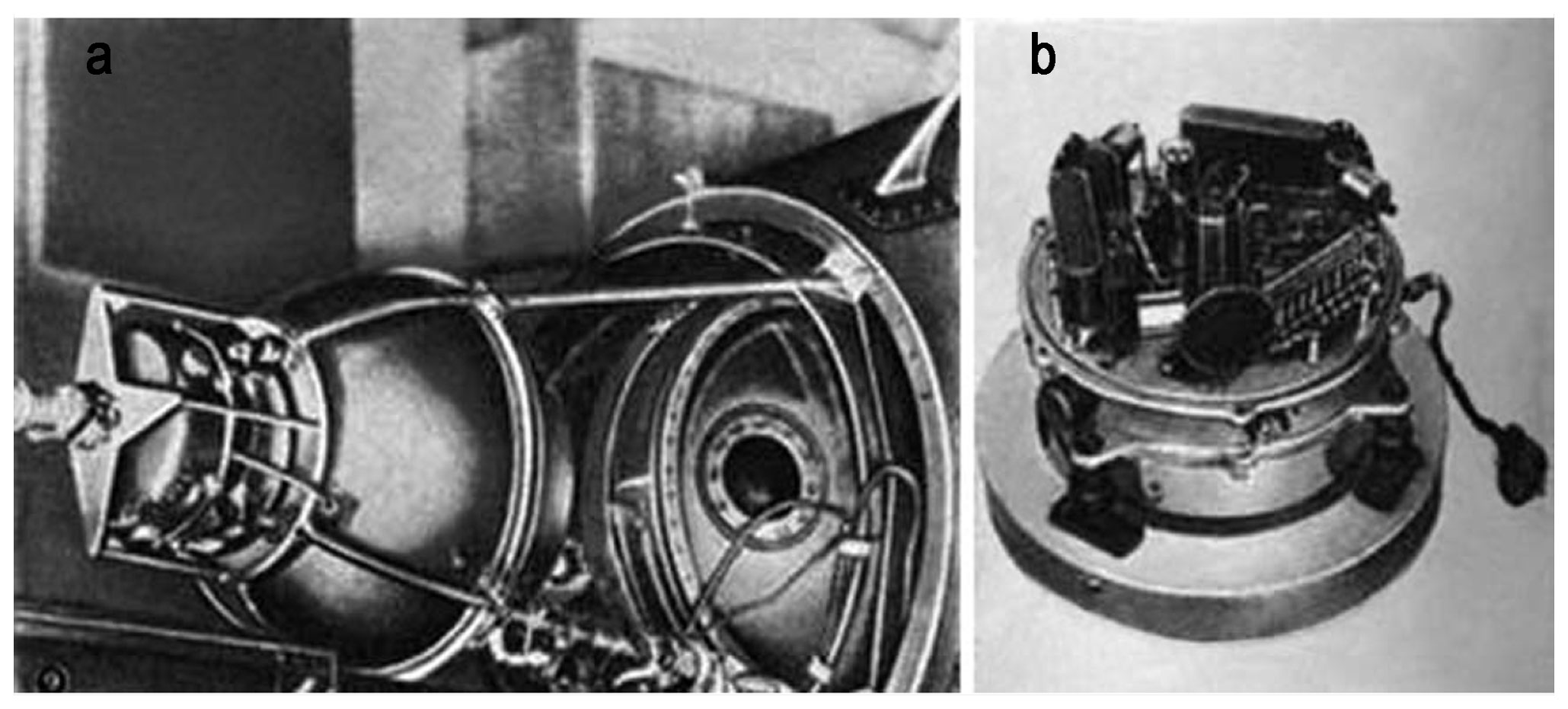 a

b