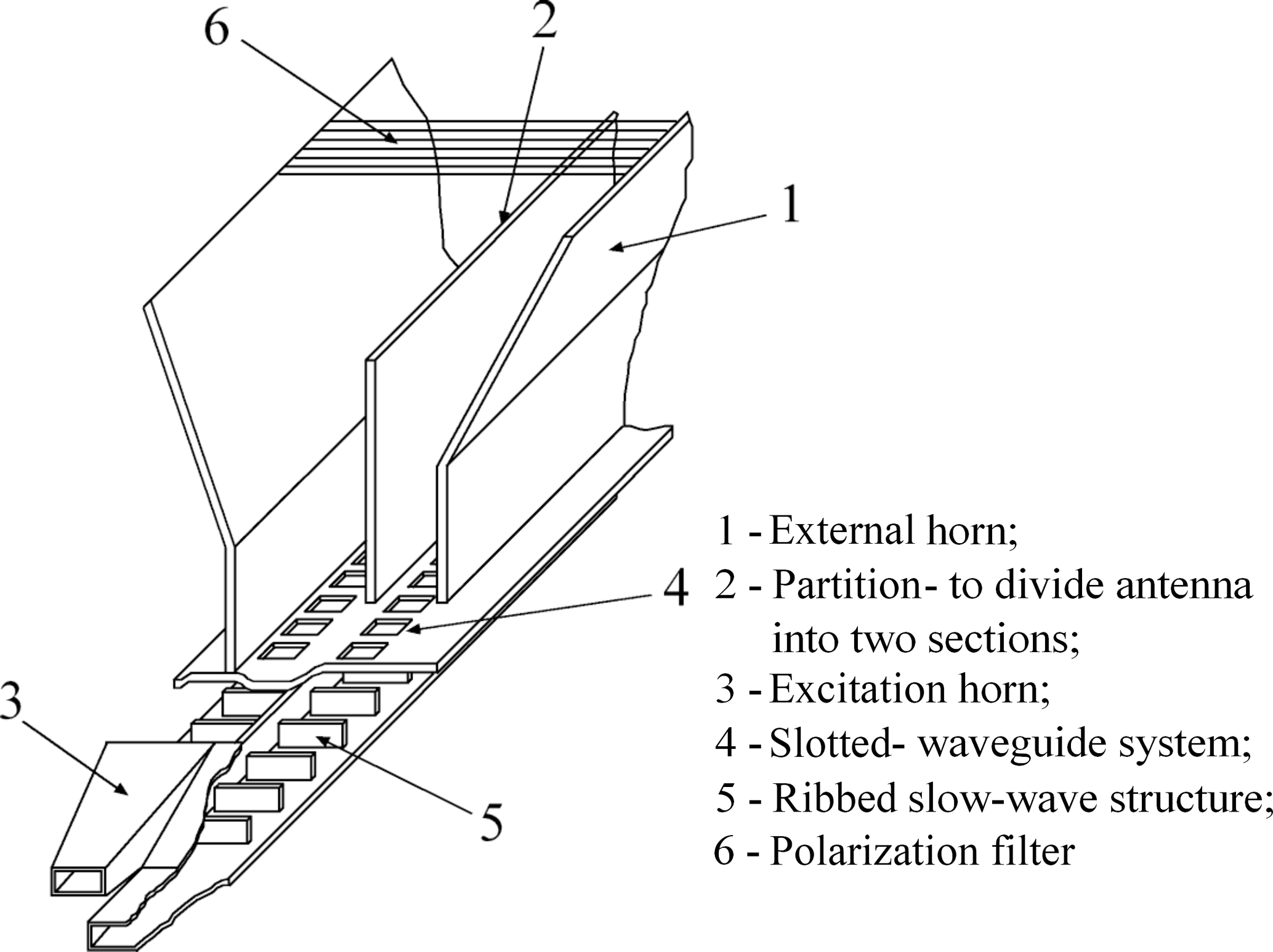 6
2
1
4
3
5

1 - External horn;
2 - Partition- to divide antenna into two sections;
3 - Excitation horn;
4 - Slotted- waveguide system;
5 - Ribbed slow-wave structure;
6 - Polarization filter