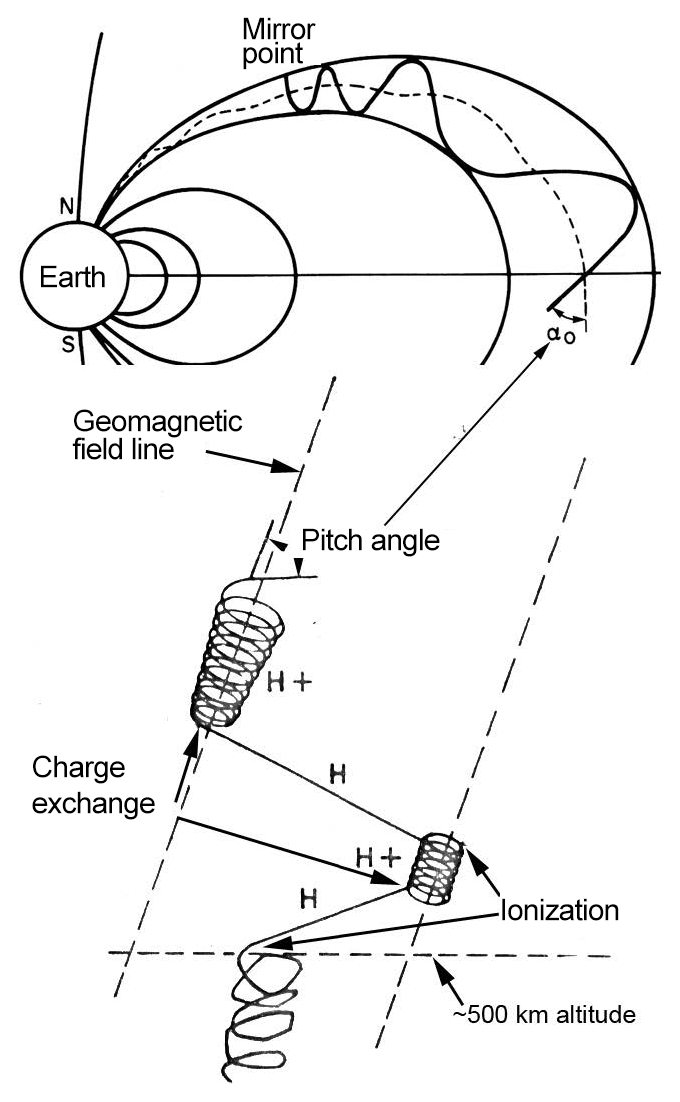 Mirror point

N

Earth

S

$\alpha_0$

Geomagnetic field line

Pitch angle

H+

Charge exchange

H

H+

H

Ionization

~500 km altitude